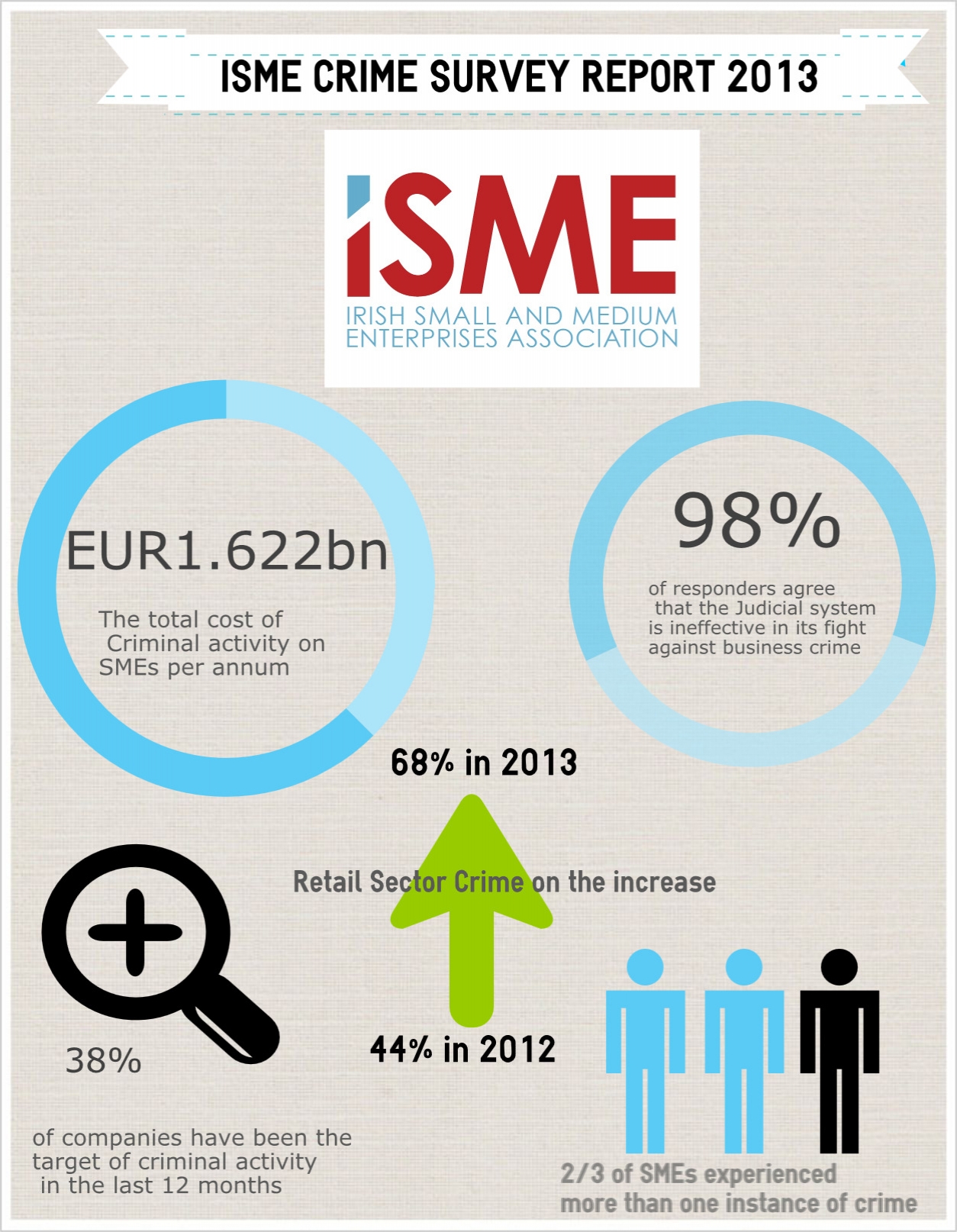 ISME CRIME SURVEY REPORT 2013

iSME
IRISH SMALL AND MEDIUM ENTERPRISES ASSOCIATION

EUR1.622bn

The total cost of Criminal activity on SMEs per annum

98%

of responders agree that the Judicial system is ineffective in its fight against business crime

68% in 2013

Retail Sector Crime on the increase

44% in 2012

38%

of companies have been the target of criminal activity in the last 12 months

2/3 of SMEs experienced more than one instance of crime